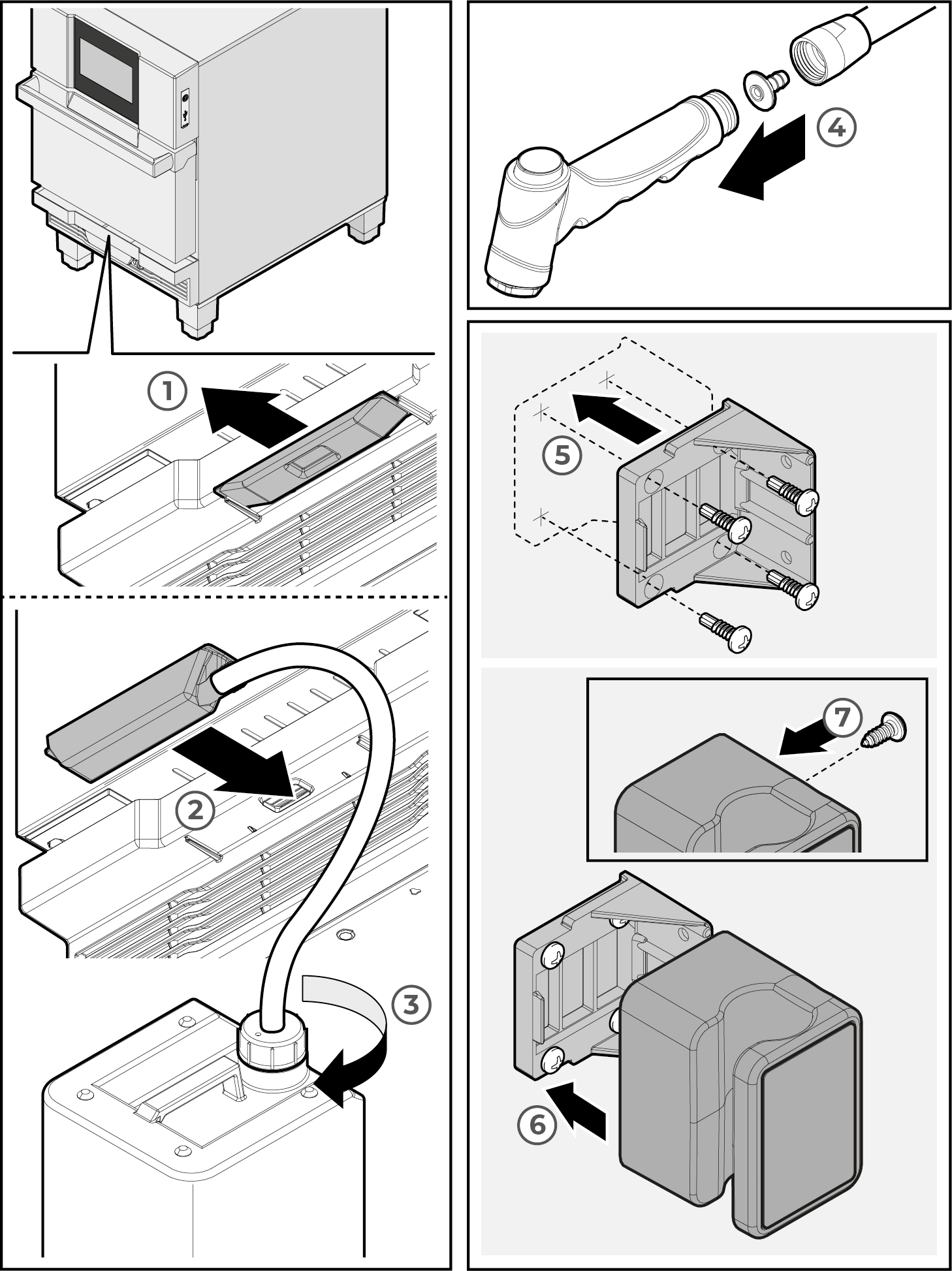 1

2

3

4

5

7

6